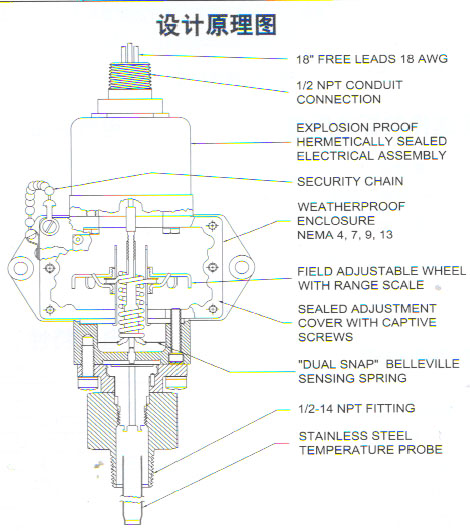 设计原理图

18" FREE LEADS 18 AWG

1/2 NPT CONDUIT CONNECTION

EXPLOSION PROOF HERMETICALLY SEALED ELECTRICAL ASSEMBLY

SECURITY CHAIN

WEATHERPROOF ENCLOSURE NEMA 4, 7, 9, 13

FIELD ADJUSTABLE WHEEL WITH RANGE SCALE

SEALED ADJUSTMENT COVER WITH CAPTIVE SCREWS

"DUAL SNAP" BELLEVILLE SENSING SPRING

1/2-14 NPT FITTING

STAINLESS STEEL TEMPERATURE PROBE